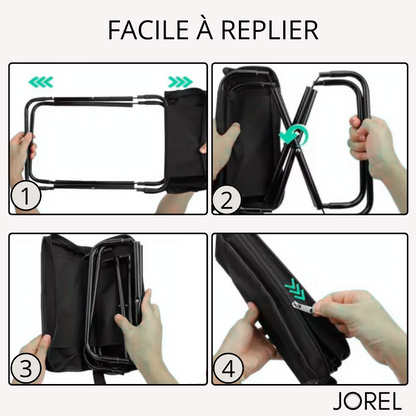 FACILE À REPLIER

1

2

3

4

JOREL